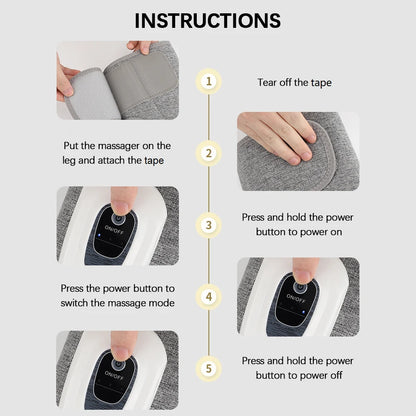 INSTRUCTIONS

1
Tear off the tape

2
Put the massager on the leg and attach the tape

ON/OFF

3
Press and hold the power button to power on

4
Press the power button to switch the massage mode

ON/OFF

5
Press and hold the power button to power off

ON/OFF